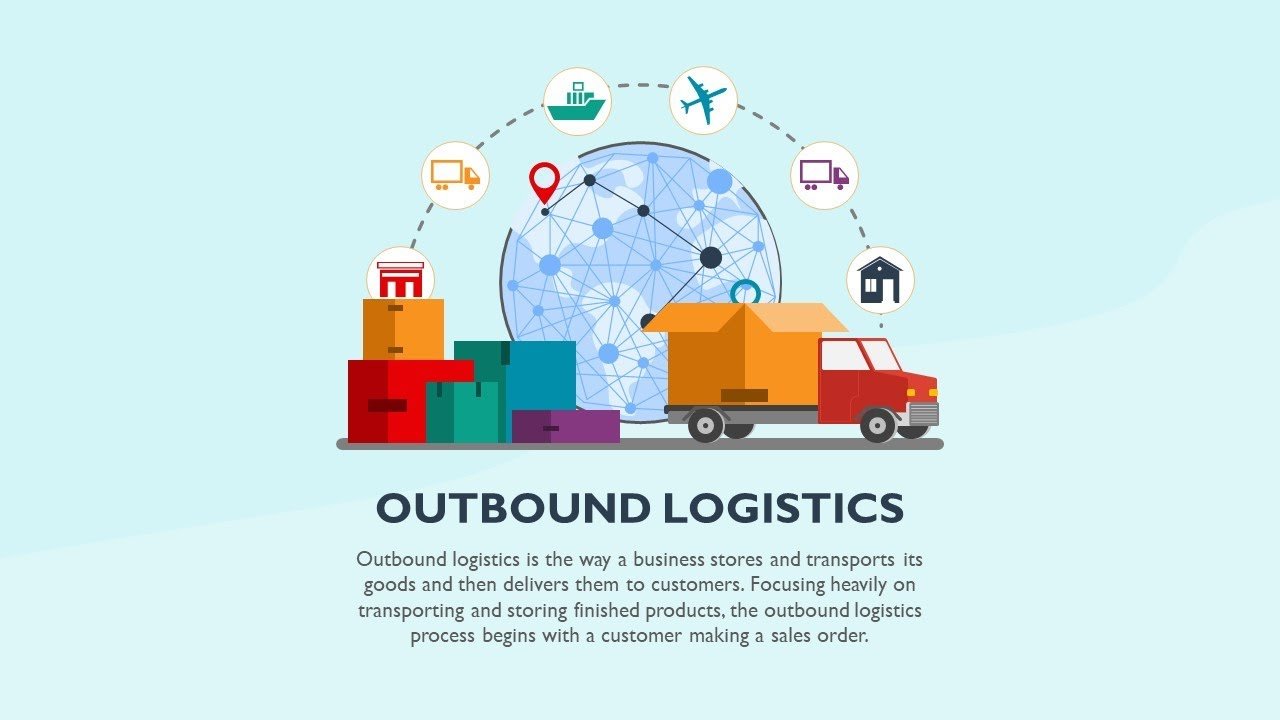 OUTBOUND LOGISTICS

Outbound logistics is the way a business stores and transports its goods and then delivers them to customers. Focusing heavily on transporting and storing finished products, the outbound logistics process begins with a customer making a sales order.